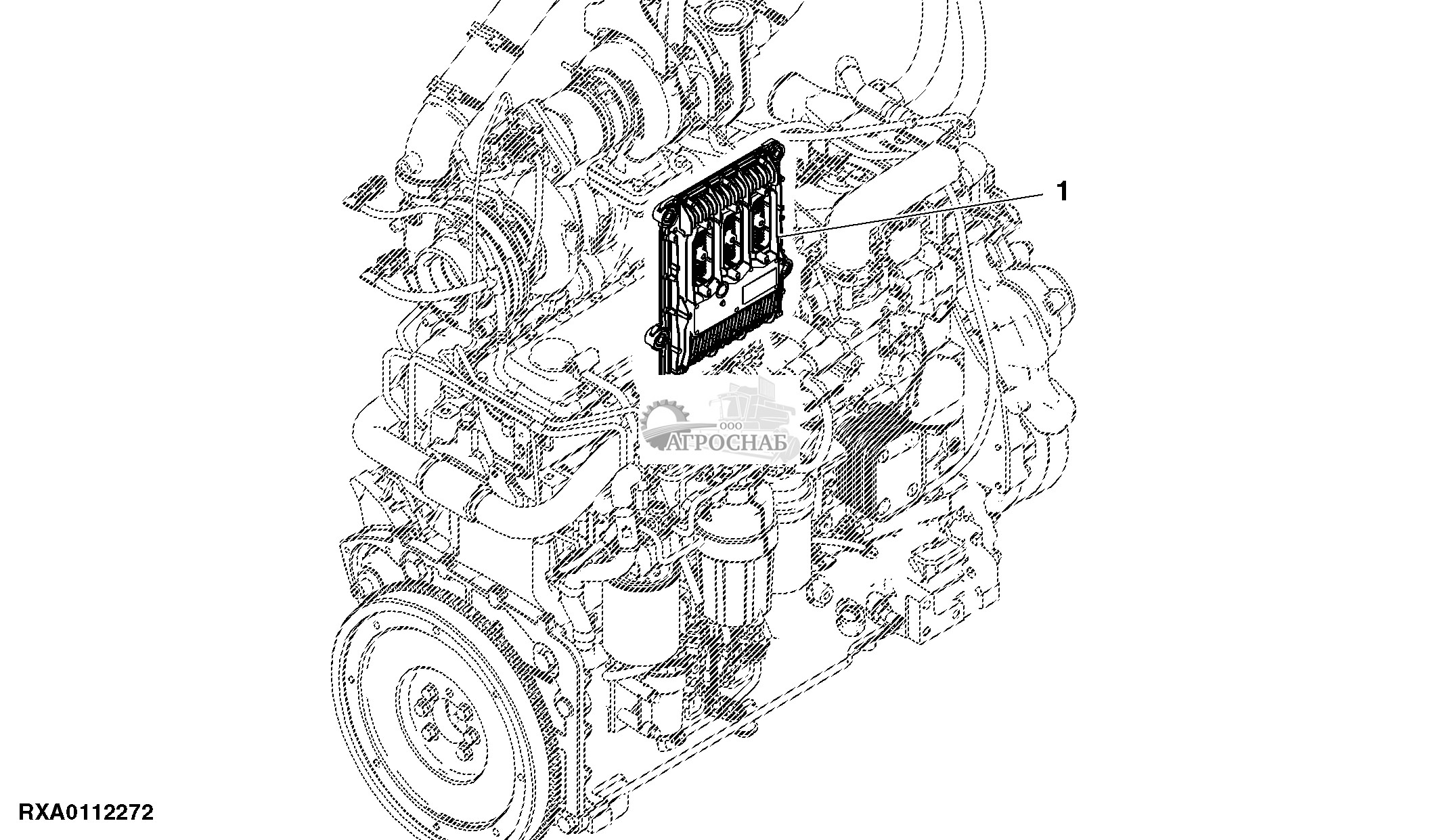 1

ООО
АГРОСНАБ

RXA0112272